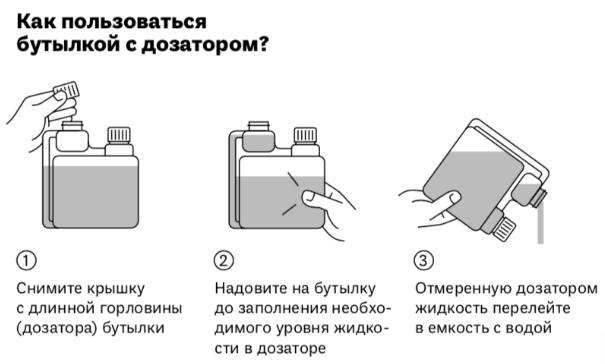 Как пользоваться бутылкой с дозатором?

①

Снимите крышку с длинной горловины (дозатора) бутылки

②

Надовите на бутылку до заполнения необходимого уровня жидкости в дозаторе

③

Отмеренную дозатором жидкость перелейте в емкость с водой